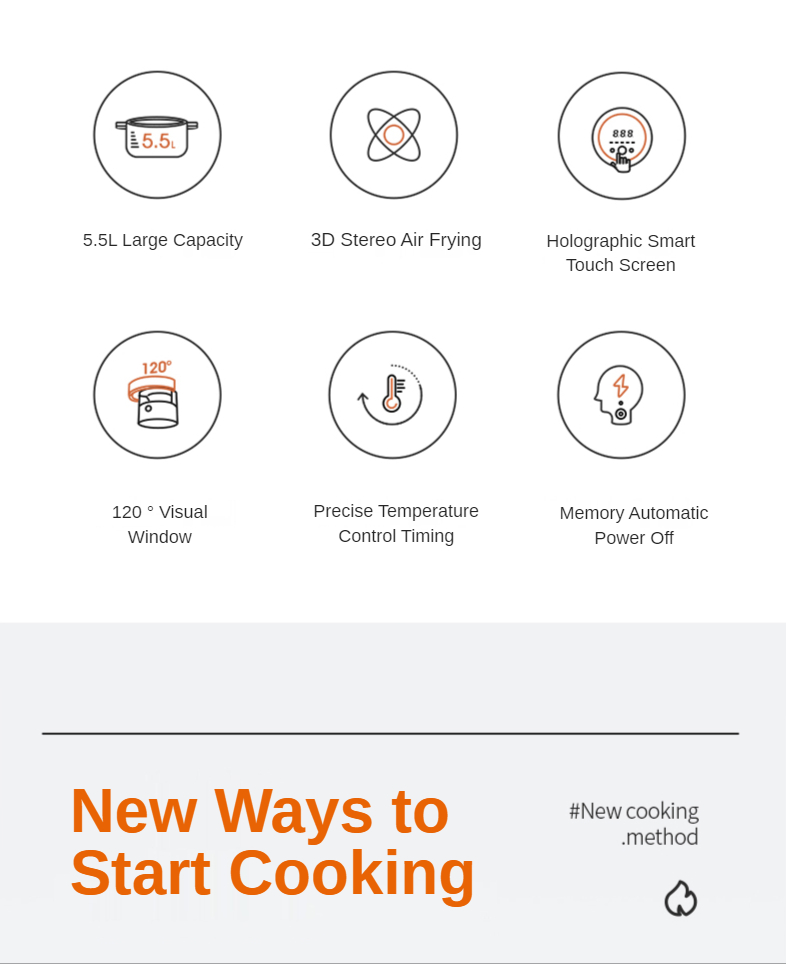 5.5L

5.5L Large Capacity

3D Stereo Air Frying

888

Holographic Smart Touch Screen

120°

120 ° Visual Window

Precise Temperature Control Timing

Memory Automatic Power Off

New Ways to Start Cooking

#New cooking .method