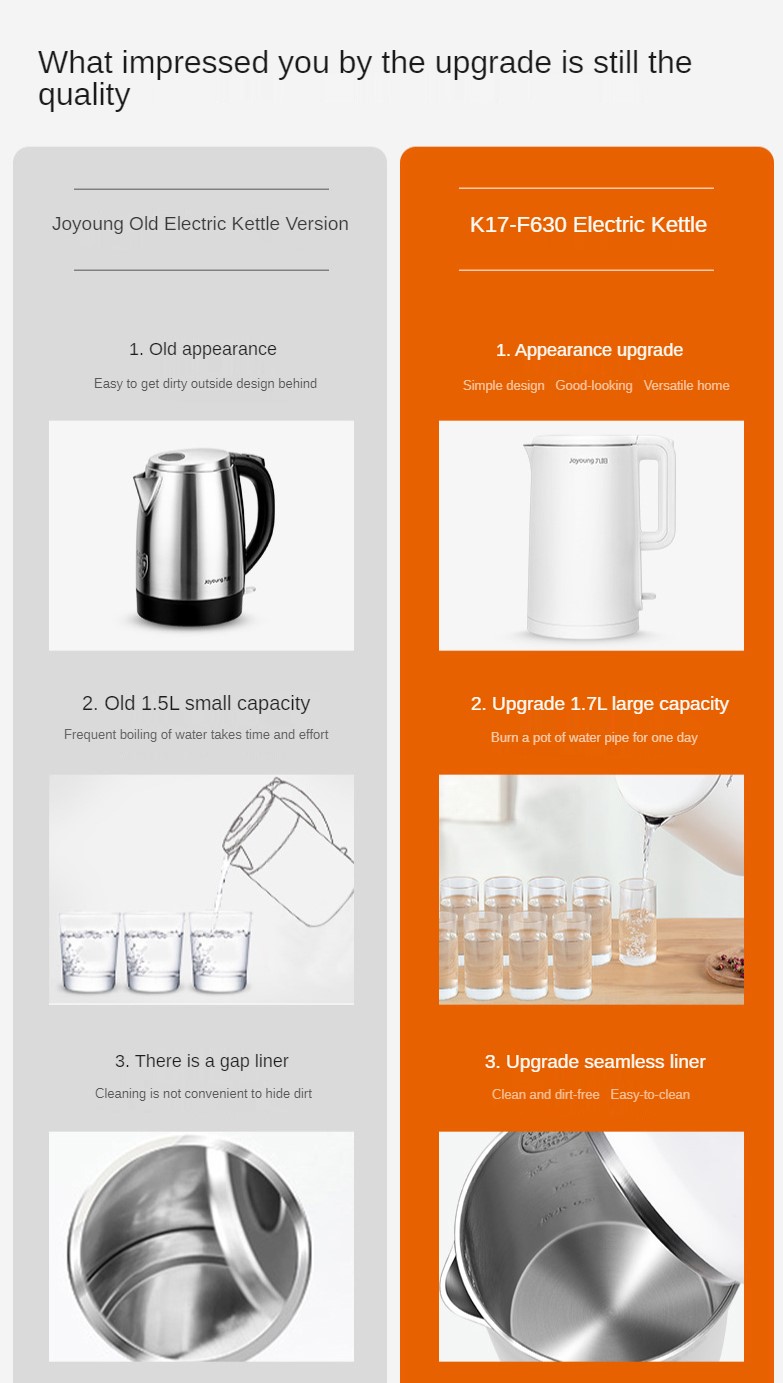 What impressed you by the upgrade is still the quality

Joyoung Old Electric Kettle Version

1. Old appearance

Easy to get dirty outside design behind

Joyoung 九阳

2. Old 1.5L small capacity

Frequent boiling of water takes time and effort

3. There is a gap liner

Cleaning is not convenient to hide dirt

K17-F630 Electric Kettle

1. Appearance upgrade

Simple design Good-looking Versatile home

Joyoung 九阳

2. Upgrade 1.7L large capacity

Burn a pot of water pipe for one day

3. Upgrade seamless liner

Clean and dirt-free Easy-to-clean