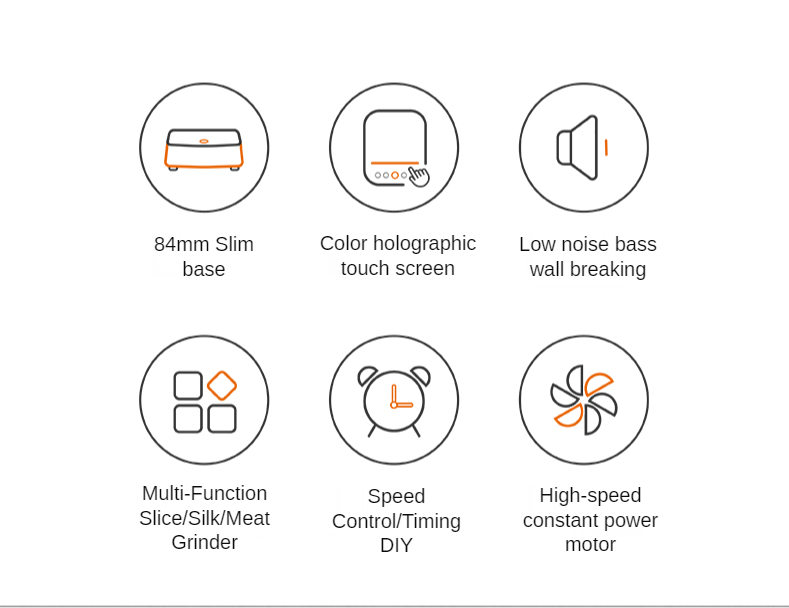 84mm Slim base

Color holographic touch screen

Low noise bass wall breaking

Multi-Function Slice/Silk/Meat Grinder

Speed Control/Timing DIY

High-speed constant power motor